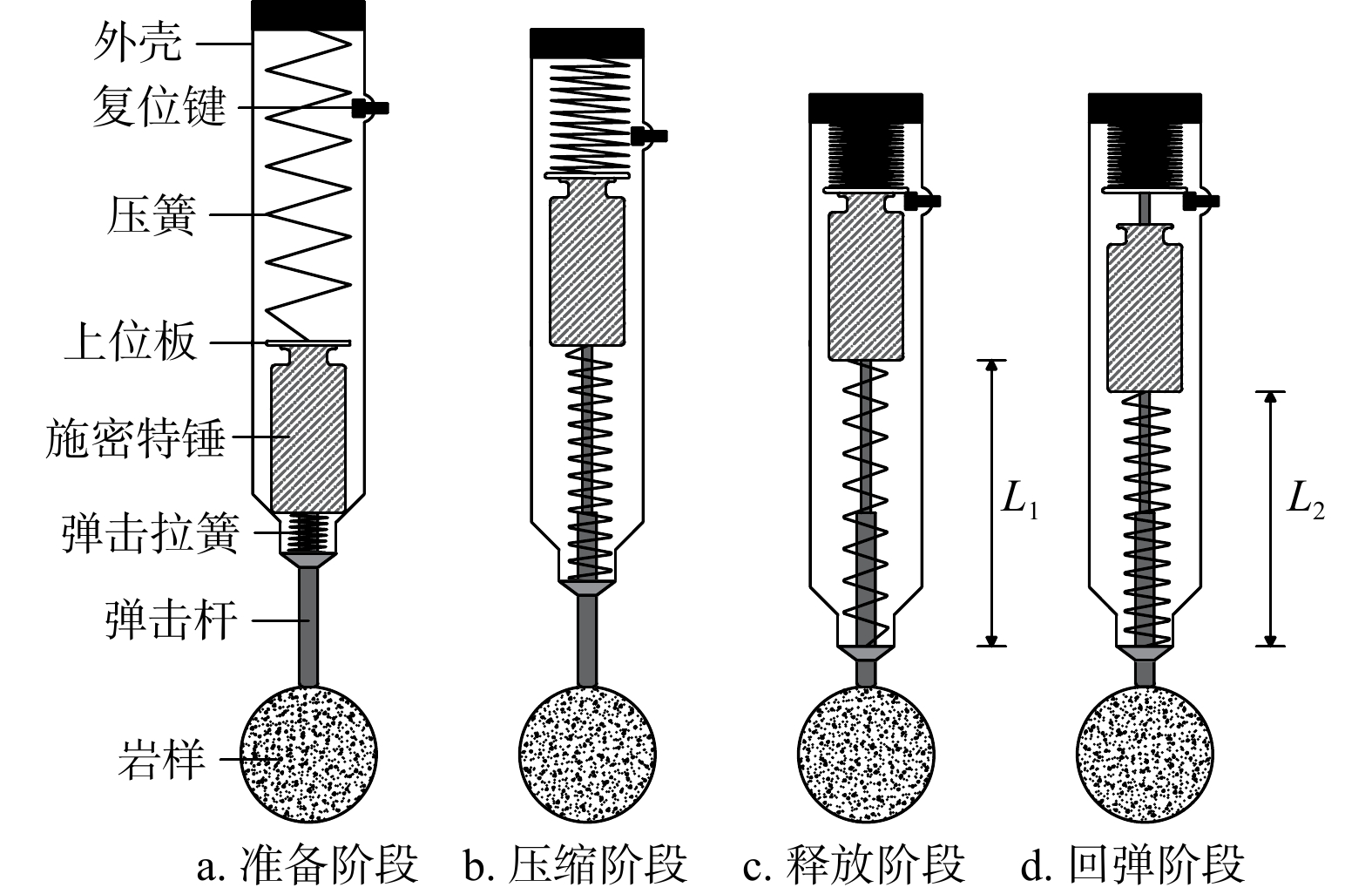 外壳
复位键
压簧
上位板
施密特锤
弹击拉簧
弹击杆
岩样

$L_1$

$L_2$

a. 准备阶段　b. 压缩阶段　c. 释放阶段　d. 回弹阶段