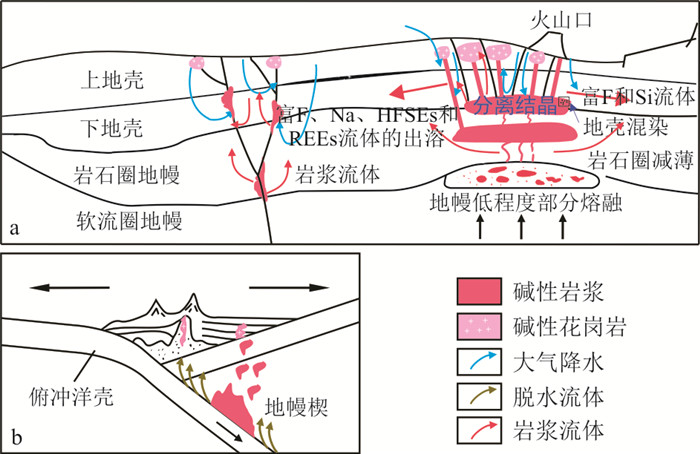 火山口

上地壳

下地壳

岩石圈地幔

软流圈地幔

富F、Na、HFSEs和REEs流体的出溶

岩浆流体

分离结晶

富F和Si流体

地壳混染

岩石圈减薄

地幔低程度部分熔融

a

俯冲洋壳

地幔楔

b

碱性岩浆

碱性花岗岩

大气降水

脱水流体

岩浆流体